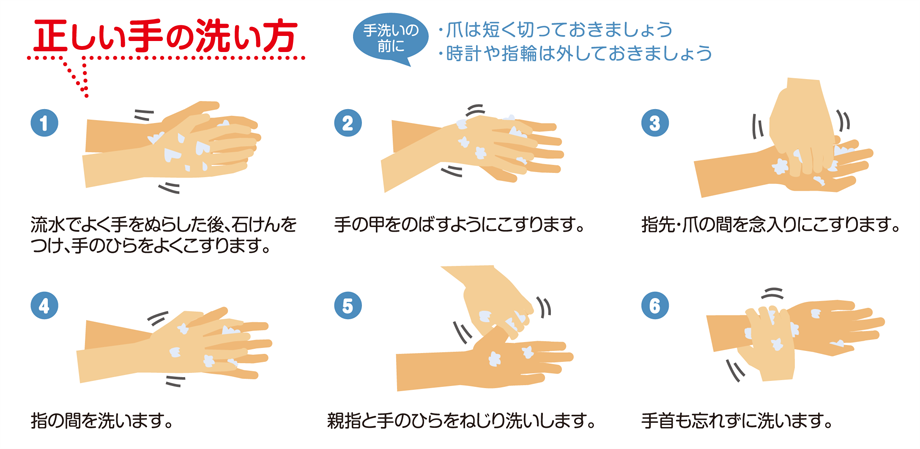 正しい手の洗い方

手洗いの前に

・爪は短く切っておきましょう
・時計や指輪は外しておきましょう

1

流水でよく手をぬらした後、石けんをつけ、手のひらをよくこすります。

2

手の甲をのばすようにこすります。

3

指先・爪の間を念入りにこすります。

4

指の間を洗います。

5

親指と手のひらをねじり洗いします。

6

手首も忘れずに洗います。